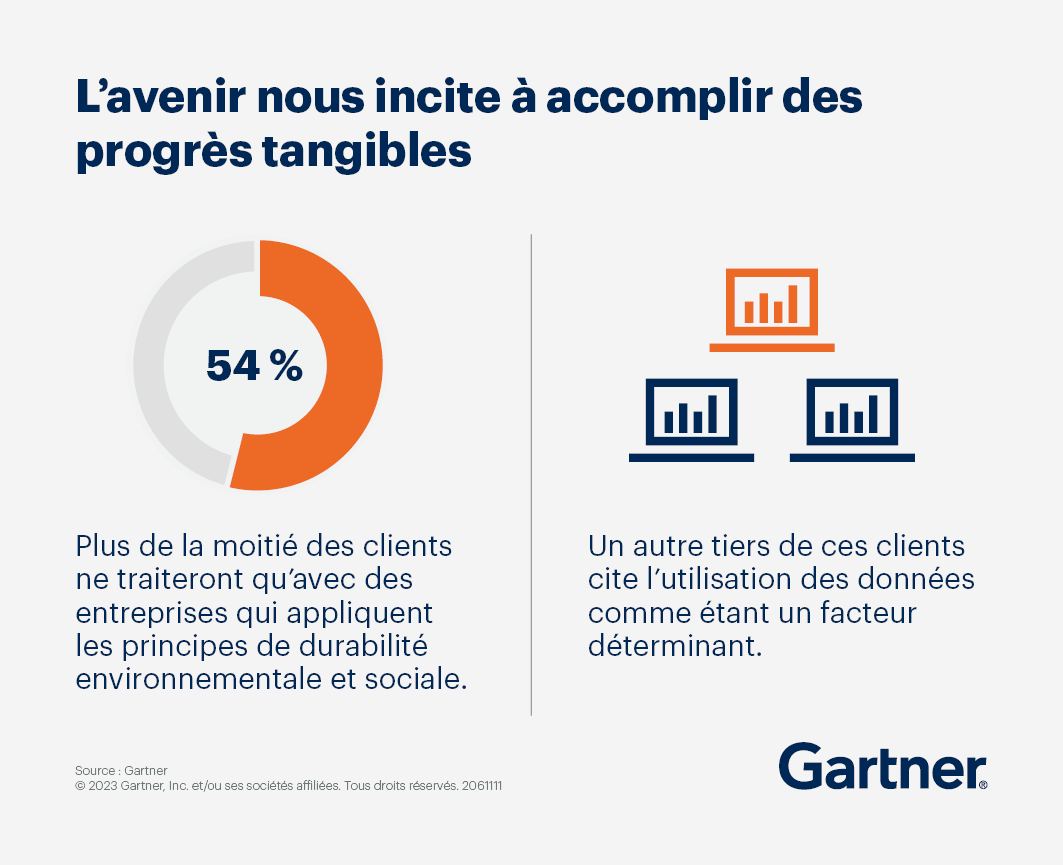 L’avenir nous incite à accomplir des progrès tangibles

54 %

Plus de la moitié des clients ne traiteront qu’avec des entreprises qui appliquent les principes de durabilité environnementale et sociale.

Un autre tiers de ces clients cite l’utilisation des données comme étant un facteur déterminant.

Source : Gartner
© 2023 Gartner, Inc. et/ou ses sociétés affiliées. Tous droits réservés. 2061111

Gartner®